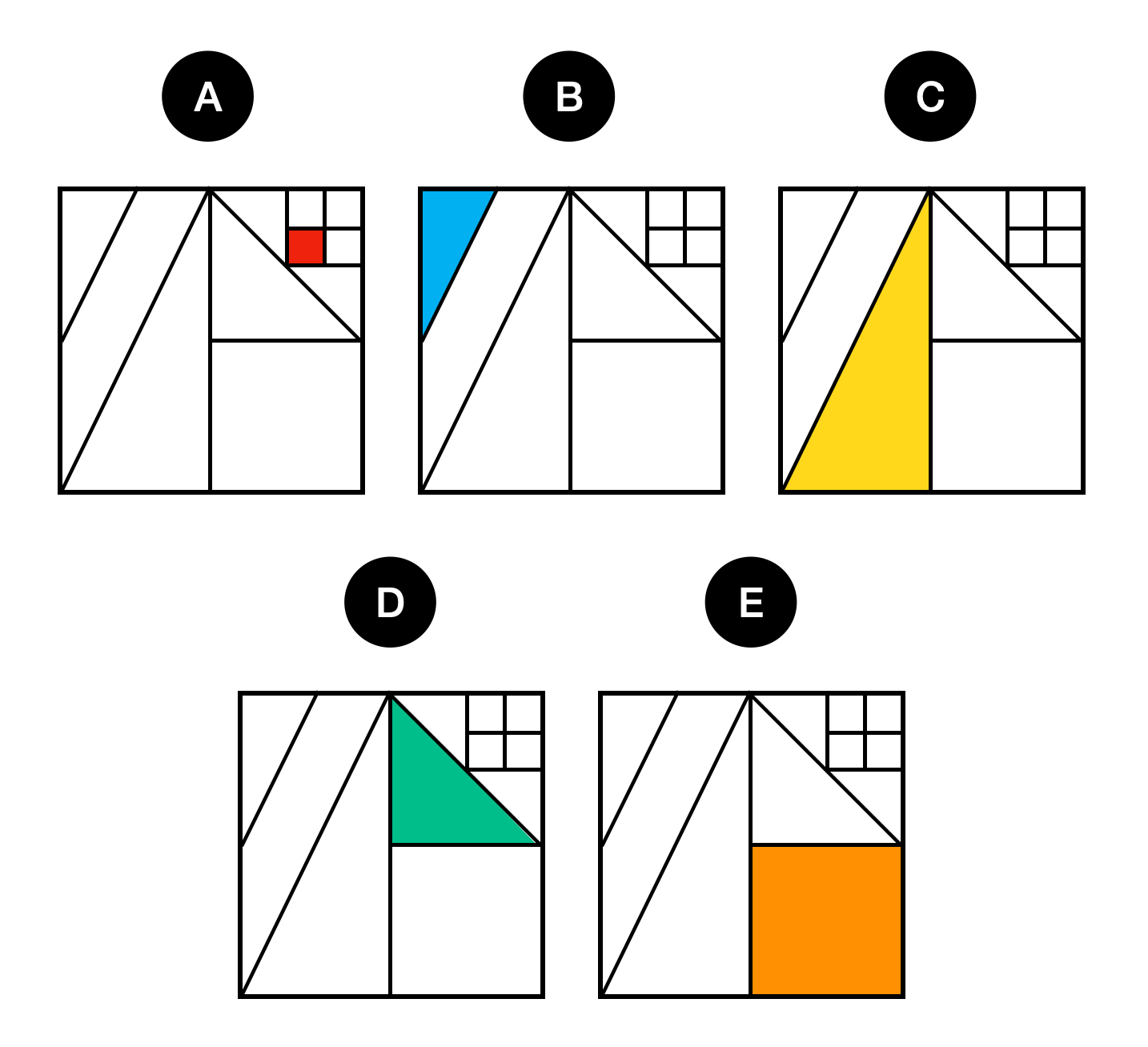 A

B

C

D

E